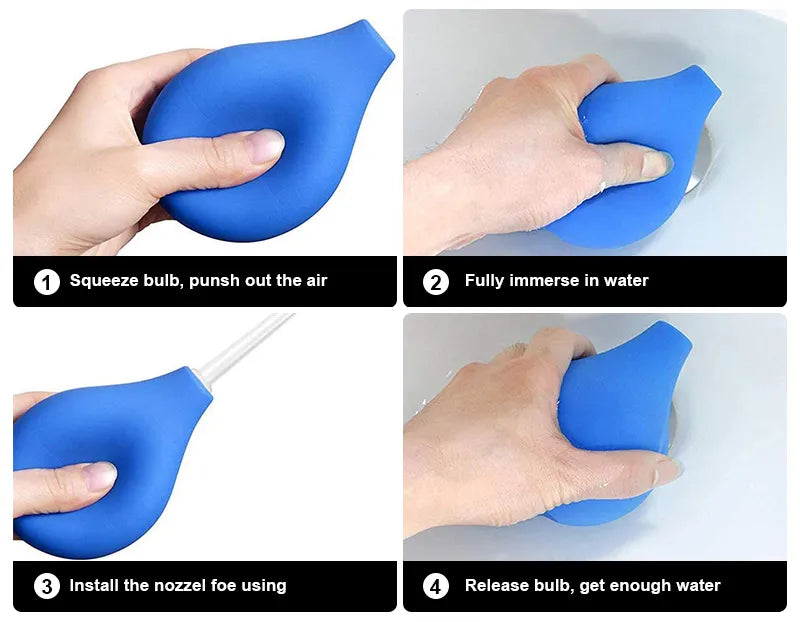 1 Squeeze bulb, punsh out the air

2 Fully immerse in water

3 Install the nozzel foe using

4 Release bulb, get enough water